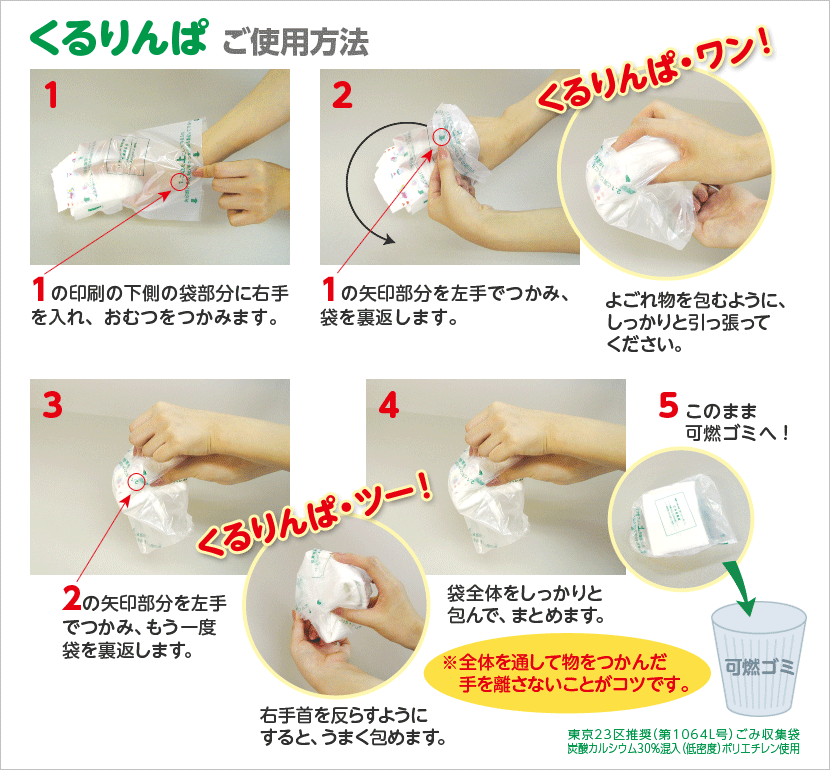 くるりんぱ ご使用方法

1

1の印刷の下側の袋部分に右手を入れ、おむつをつかみます。

2

1の矢印部分を左手でつかみ、袋を裏返します。

くるりんぱ・ワン!

よごれ物を包むように、しっかりと引っ張ってください。

3

2の矢印部分を左手でつかみ、もう一度袋を裏返します。

くるりんぱ・ツー!

右手首を反らすようにすると、うまく包めます。

4

袋全体をしっかりと包んで、まとめます。

※全体を通して物をつかんだ手を離さないことがコツです。

5 このまま可燃ゴミへ！

可燃ゴミ

東京23区推奨（第1064L号）ごみ収集袋
炭酸カルシウム30%混入（低密度）ポリエチレン使用